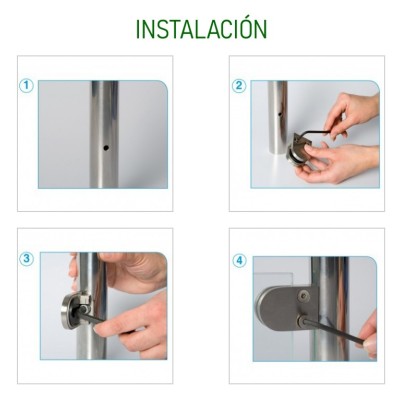 INSTALACIÓN

1

2

3

4